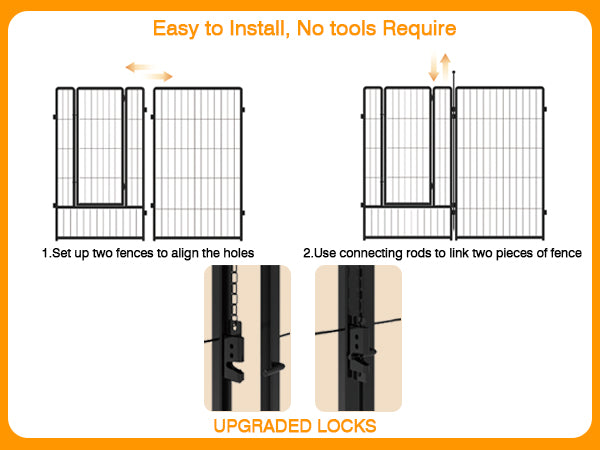 Easy to Install, No tools Require

1.Set up two fences to align the holes

2.Use connecting rods to link two pieces of fence

UPGRADED LOCKS